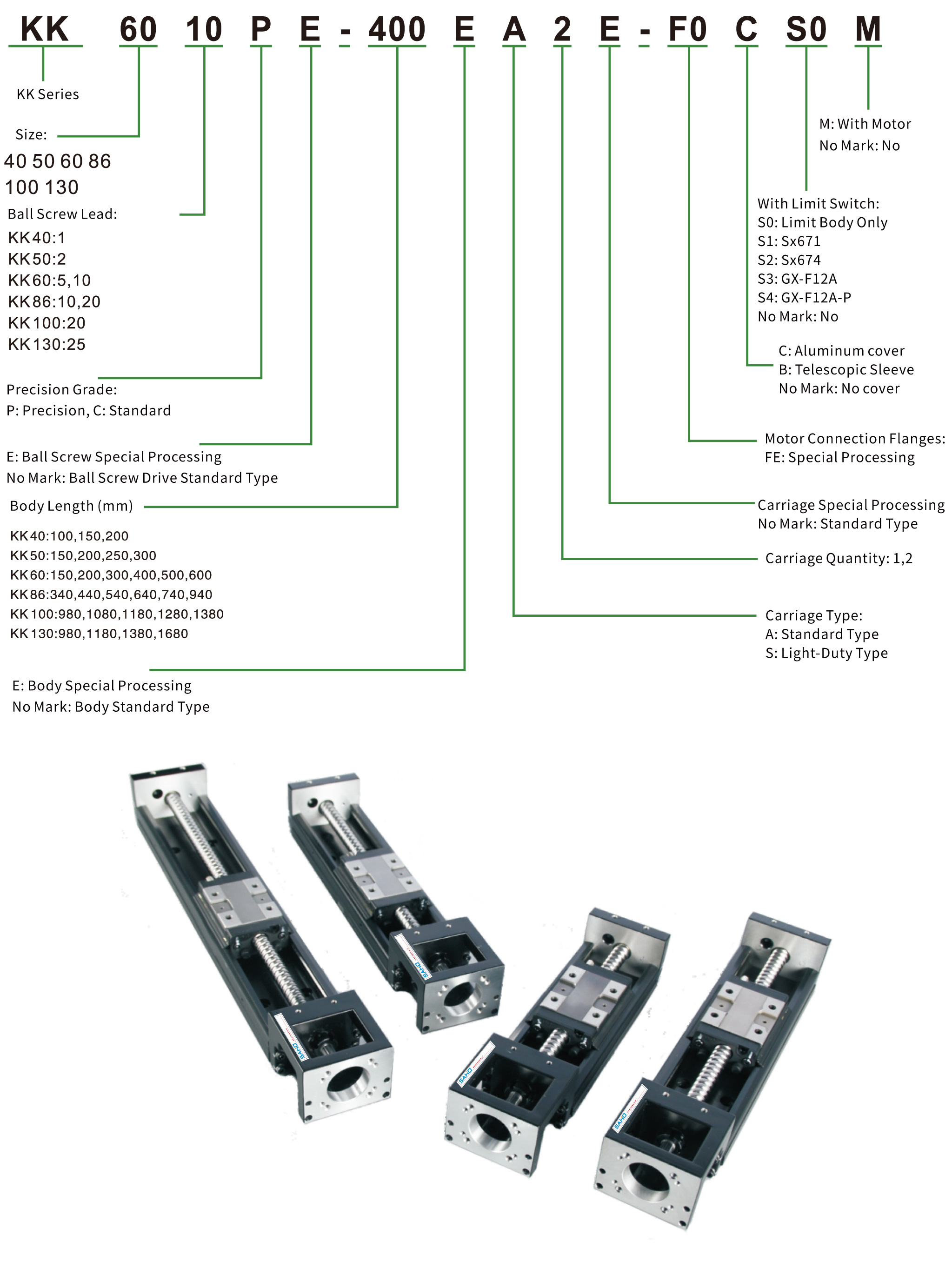 KK 60 10 P E - 400 E A 2 E - F0 C S0 M

KK Series

Size:
40 50 60 86
100 130

Ball Screw Lead:
KK40:1
KK50:2
KK60:5,10
KK86:10,20
KK100:20
KK130:25

Precision Grade:
P: Precision, C: Standard

E: Ball Screw Special Processing
No Mark: Ball Screw Drive Standard Type

Body Length (mm)

KK40:100,150,200
KK50:150,200,250,300
KK60:150,200,300,400,500,600
KK86:340,440,540,640,740,940
KK100:980,1080,1180,1280,1380
KK130:980,1180,1380,1680

E: Body Special Processing
No Mark: Body Standard Type

M: With Motor
No Mark: No

With Limit Switch:
S0: Limit Body Only
S1: Sx671
S2: Sx674
S3: GX-F12A
S4: GX-F12A-P
No Mark: No

C: Aluminum cover
B: Telescopic Sleeve
No Mark: No cover

Motor Connection Flanges:
FE: Special Processing

Carriage Special Processing
No Mark: Standard Type

Carriage Quantity: 1,2

Carriage Type:
A: Standard Type
S: Light-Duty Type

SAHO
SAHO
SAHO
SAHO