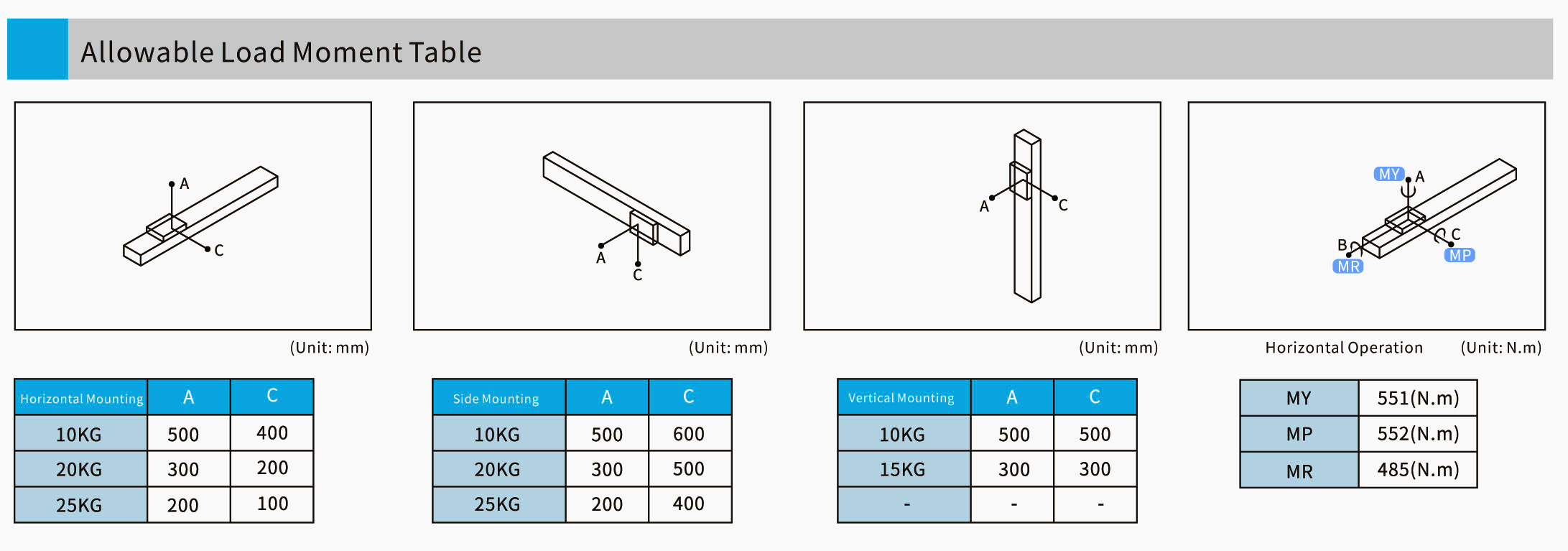 Allowable Load Moment Table

A

C

(Unit: mm)

A

C

(Unit: mm)

A

C

(Unit: mm)

MY

A

B

C

MR

MP

Horizontal Operation (Unit: N.m)

| Horizontal Mounting | A | C |
|---|---|---|
| 10KG | 500 | 400 |
| 20KG | 300 | 200 |
| 25KG | 200 | 100 |

| Side Mounting | A | C |
|---|---|---|
| 10KG | 500 | 600 |
| 20KG | 300 | 500 |
| 25KG | 200 | 400 |

| Vertical Mounting | A | C |
|---|---|---|
| 10KG | 500 | 500 |
| 15KG | 300 | 300 |
| - | - | - |

| MY | 551(N.m) |
|---|---|
| MP | 552(N.m) |
| MR | 485(N.m) |