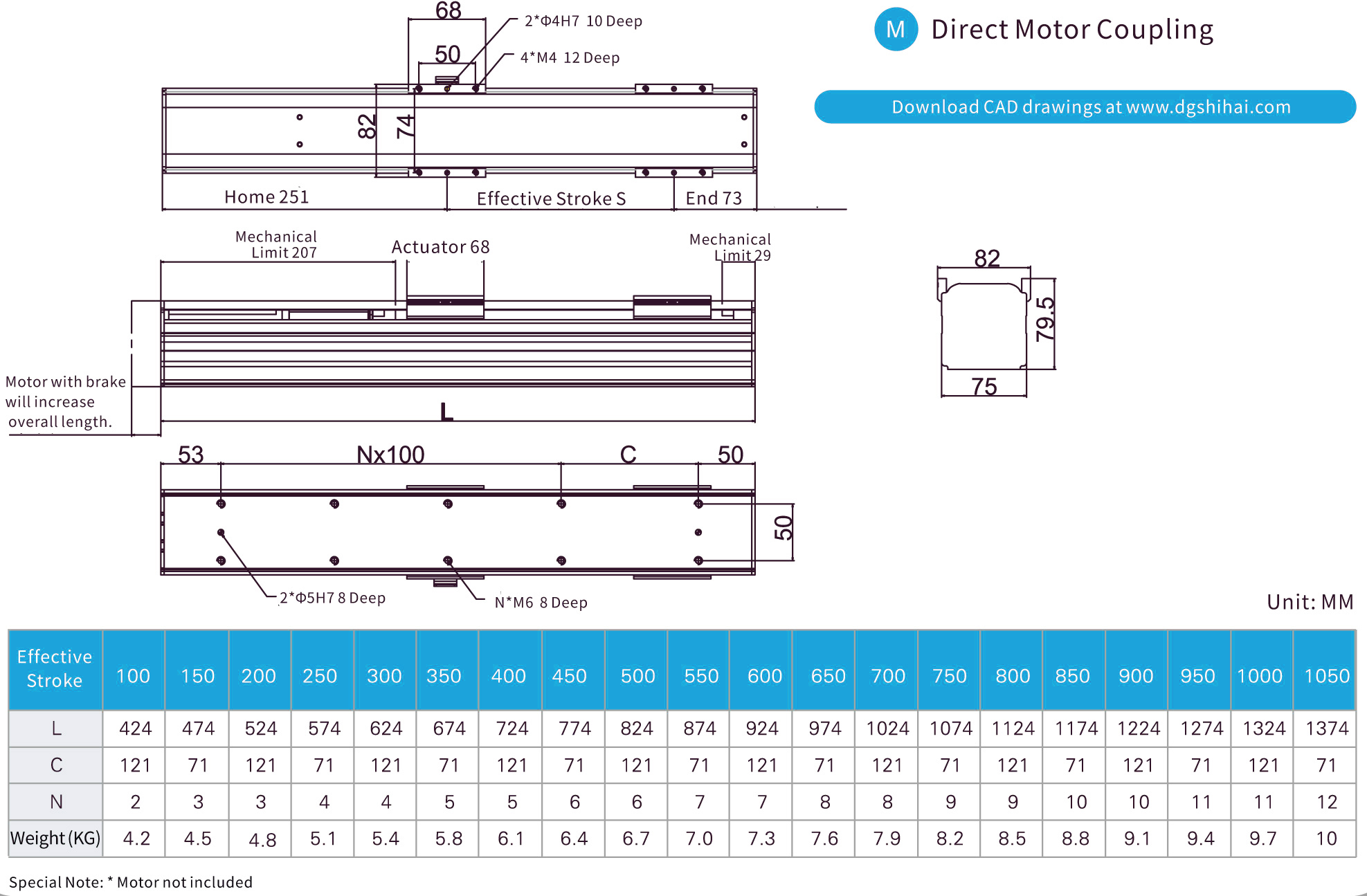 68

2*Φ4H7 10 Deep

50

4*M4 12 Deep

M Direct Motor Coupling

Download CAD drawings at www.dgshihai.com

82

74

Home 251

Effective Stroke S

End 73

Mechanical Limit 207

Actuator 68

Mechanical Limit 29

82

79.5

75

Motor with brake will increase overall length.

L

53

Nx100

C

50

50

2*Φ5H7 8 Deep

N*M6 8 Deep

Unit: MM

| Effective Stroke | 100 | 150 | 200 | 250 | 300 | 350 | 400 | 450 | 500 | 550 | 600 | 650 | 700 | 750 | 800 | 850 | 900 | 950 | 1000 | 1050 |
|---|---|---|---|---|---|---|---|---|---|---|---|---|---|---|---|---|---|---|---|---|
| L | 424 | 474 | 524 | 574 | 624 | 674 | 724 | 774 | 824 | 874 | 924 | 974 | 1024 | 1074 | 1124 | 1174 | 1224 | 1274 | 1324 | 1374 |
| C | 121 | 71 | 121 | 71 | 121 | 71 | 121 | 71 | 121 | 71 | 121 | 71 | 121 | 71 | 121 | 71 | 121 | 71 | 121 | 71 |
| N | 2 | 3 | 3 | 4 | 4 | 5 | 5 | 6 | 6 | 7 | 7 | 8 | 8 | 9 | 9 | 10 | 10 | 11 | 11 | 12 |
| Weight (KG) | 4.2 | 4.5 | 4.8 | 5.1 | 5.4 | 5.8 | 6.1 | 6.4 | 6.7 | 7.0 | 7.3 | 7.6 | 7.9 | 8.2 | 8.5 | 8.8 | 9.1 | 9.4 | 9.7 | 10 |

Special Note: * Motor not included