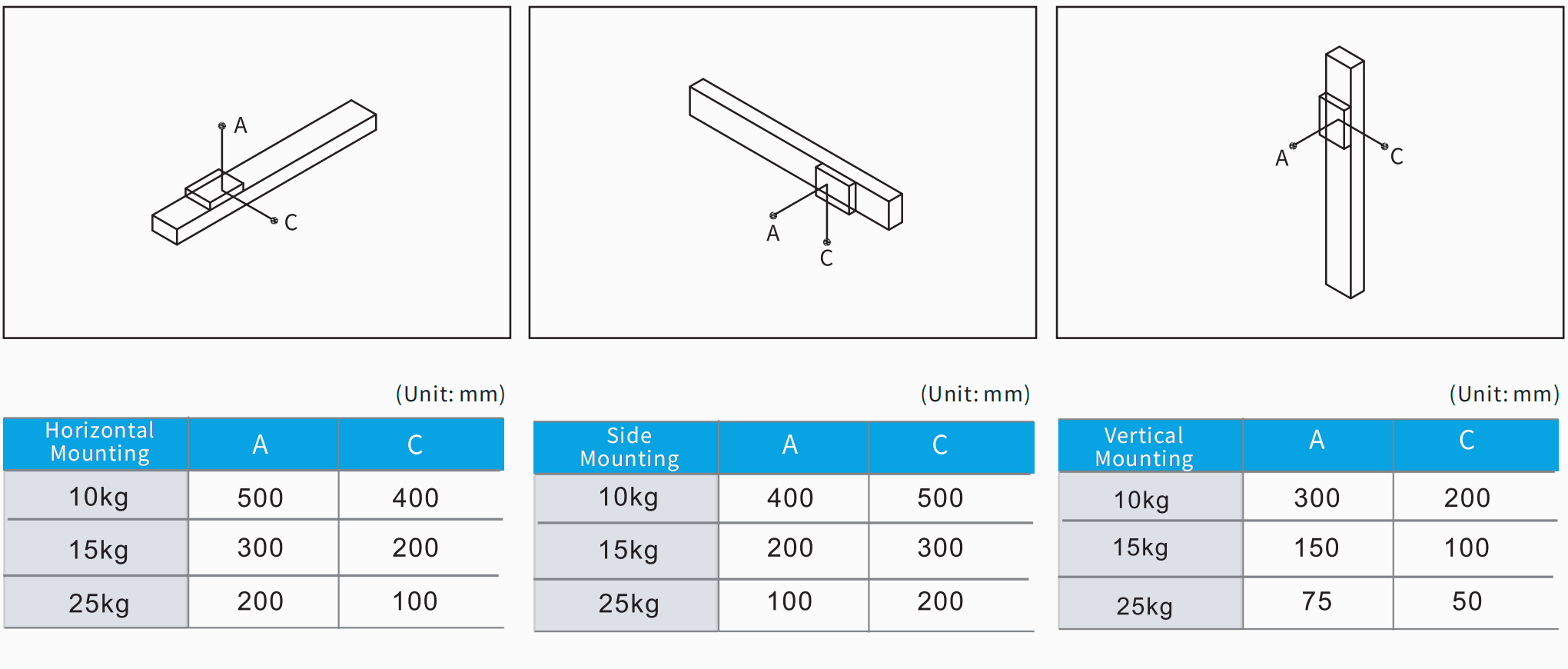 A
C

A
C

A
C

(Unit: mm)

| Horizontal Mounting | A | C |
|---|---|---|
| 10kg | 500 | 400 |
| 15kg | 300 | 200 |
| 25kg | 200 | 100 |

(Unit: mm)

| Side Mounting | A | C |
|---|---|---|
| 10kg | 400 | 500 |
| 15kg | 200 | 300 |
| 25kg | 100 | 200 |

(Unit: mm)

| Vertical Mounting | A | C |
|---|---|---|
| 10kg | 300 | 200 |
| 15kg | 150 | 100 |
| 25kg | 75 | 50 |